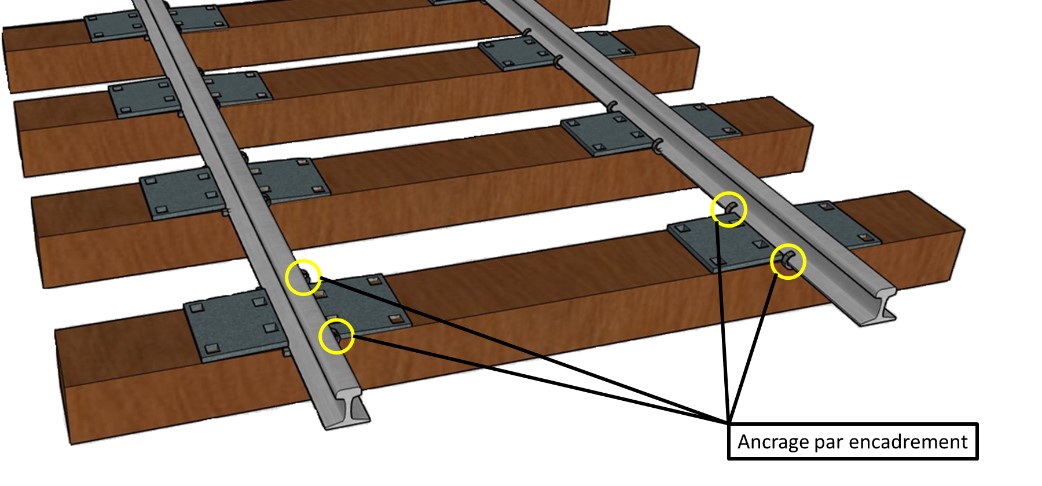 Ancrage par encadrement