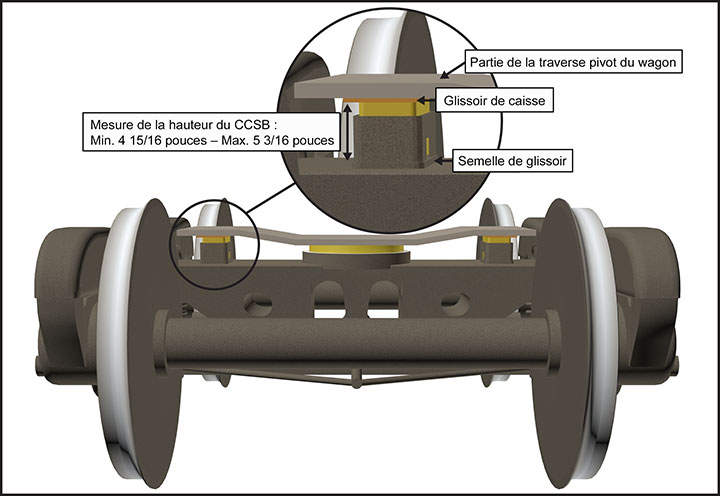 Partie de la traverse pivot du wagon

Glissoir de caisse

Mesure de la hauteur du CCSB :
Min. 4 15/16 pouces – Max. 5 3/16 pouces

Semelle de glissoir