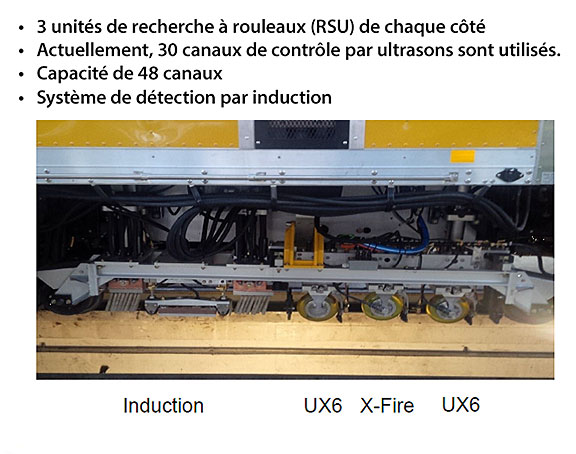 • 3 unités de recherche à rouleaux (RSU) de chaque côté
• Actuellement, 30 canaux de contrôle par ultrasons sont utilisés.
• Capacité de 48 canaux
• Système de détection par induction

Induction UX6 X-Fire UX6