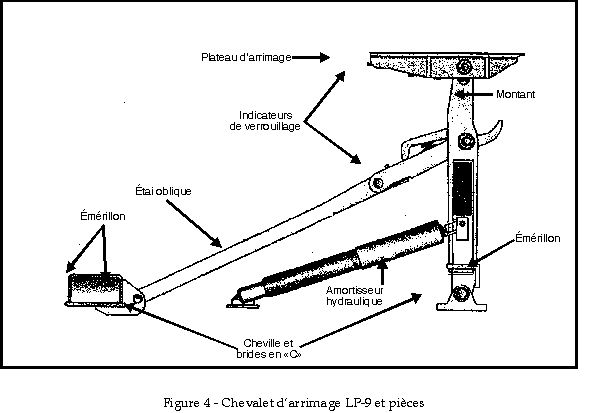 Plateau d'arrimage

Montant

Indicateurs de verrouillage

Étai oblique

Émérillon

Émérillon

Amortisseur hydraulique

Cheville et brides en «C»

Figure 4 - Chevalet d'arrimage LP-9 et pièces