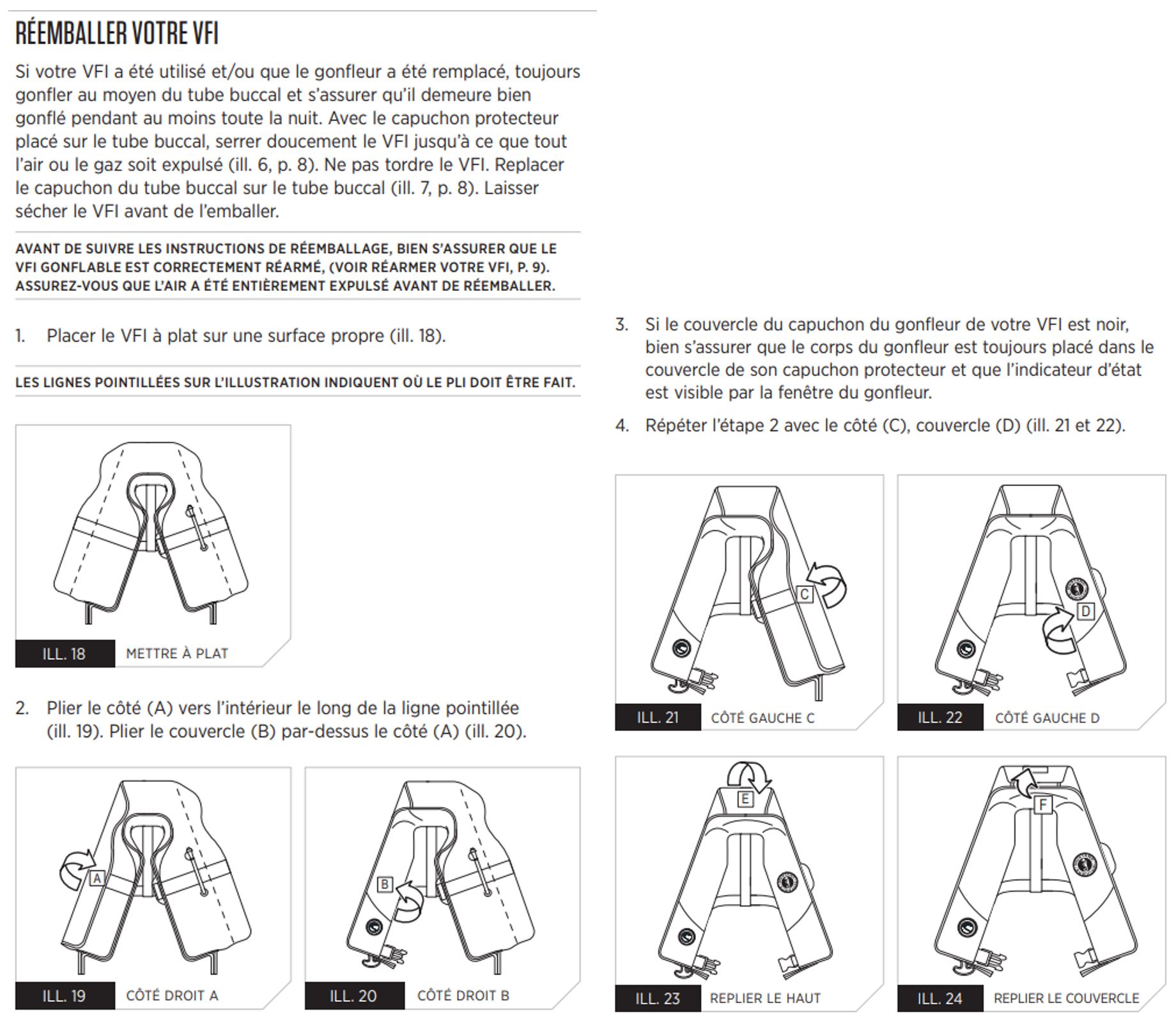 RÉEMBALLER VOTRE VFI

Si votre VFI a été utilisé et/ou que le gonfleur a été remplacé, toujours gonfler au moyen du tube buccal et s'assurer qu'il demeure bien gonflé pendant au moins toute la nuit. Avec le capuchon protecteur placé sur le tube buccal, serrer doucement le VFI jusqu'à ce que tout l'air ou le gaz soit expulsé (ill. 6, p. 8). Ne pas tordre le VFI. Replacer le capuchon du tube buccal sur le tube buccal (ill. 7, p. 8). Laisser sécher le VFI avant de l'emballer.

AVANT DE SUIVRE LES INSTRUCTIONS DE RÉEMBALLAGE, BIEN S'ASSURER QUE LE VFI GONFLABLE EST CORRECTEMENT RÉARMÉ, (VOIR RÉARMER VOTRE VFI, P. 9). ASSUREZ-VOUS QUE L'AIR A ÉTÉ ENTIÈREMENT EXPULSÉ AVANT DE RÉEMBALLER.

1. Placer le VFI à plat sur une surface propre (ill. 18).

LES LIGNES POINTILLÉES SUR L'ILLUSTRATION INDIQUENT OÙ LE PLI DOIT ÊTRE FAIT.

ILL. 18 METTRE À PLAT

2. Plier le côté (A) vers l'intérieur le long de la ligne pointillée (ill. 19). Plier le couvercle (B) par-dessus le côté (A) (ill. 20).

A
ILL. 19 CÔTÉ DROIT A

B
ILL. 20 CÔTÉ DROIT B

3. Si le couvercle du capuchon du gonfleur de votre VFI est noir, bien s'assurer que le corps du gonfleur est toujours placé dans le couvercle de son capuchon protecteur et que l'indicateur d'état est visible par la fenêtre du gonfleur.

4. Répéter l'étape 2 avec le côté (C), couvercle (D) (ill. 21 et 22).

C
ILL. 21 CÔTÉ GAUCHE C

D
ILL. 22 CÔTÉ GAUCHE D

E
ILL. 23 REPLIER LE HAUT

F
ILL. 24 REPLIER LE COUVERCLE