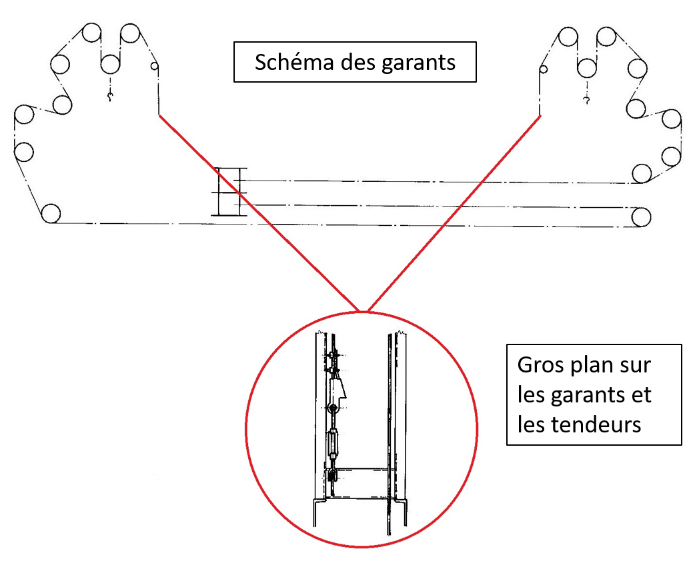 Schéma des garants

Gros plan sur les garants et les tendeurs