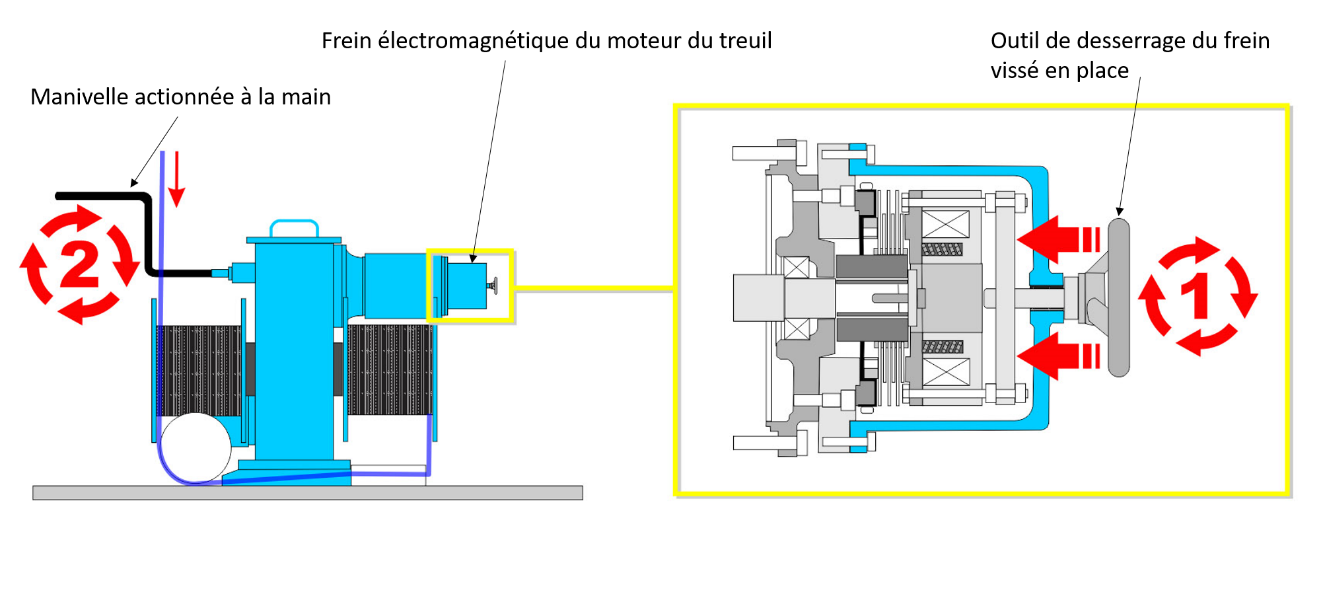 Frein électromagnétique du moteur du treuil

Outil de desserrage du frein vissé en place

Manivelle actionnée à la main

2

1