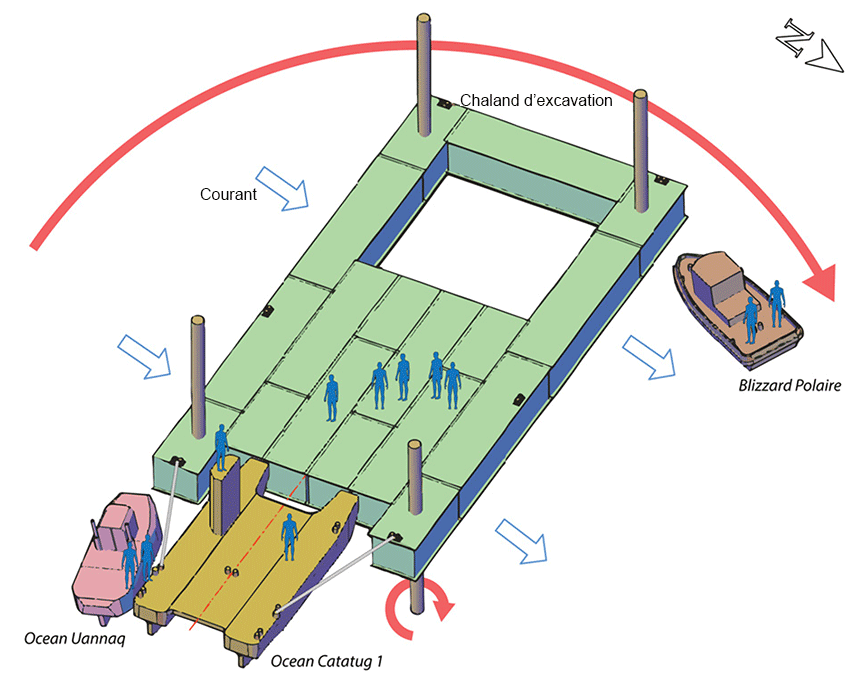 N

Chaland d'excavation

Courant

Blizzard Polaire

Ocean Uannaq

Ocean Catatug 1