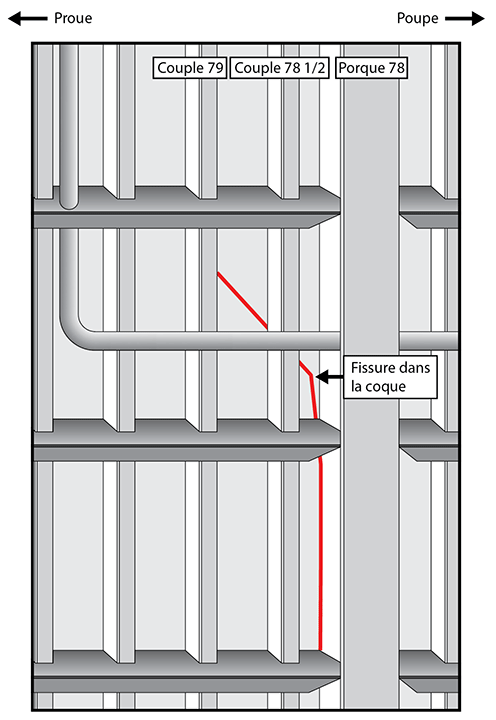 Proue

Poupe

Couple 79

Couple 78 1/2

Porque 78

Fissure dans la coque