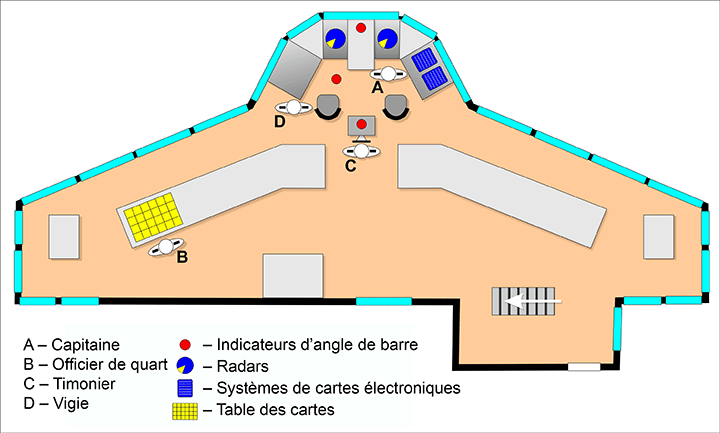 A
D
C
B

A – Capitaine
B – Officier de quart
C – Timonier
D – Vigie

– Indicateurs d'angle de barre
– Radars
– Systèmes de cartes électroniques
– Table des cartes