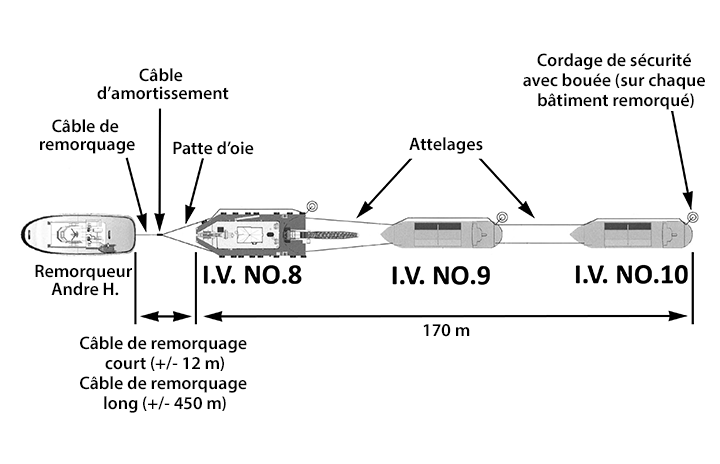 Câble d'amortissement

Câble de remorquage

Patte d'oie

Attelages

Cordage de sécurité avec bouée (sur chaque bâtiment remorqué)

Remorqueur Andre H.

I.V. NO.8

I.V. NO.9

I.V. NO.10

170 m

Câble de remorquage court (+/- 12 m)
Câble de remorquage long (+/- 450 m)