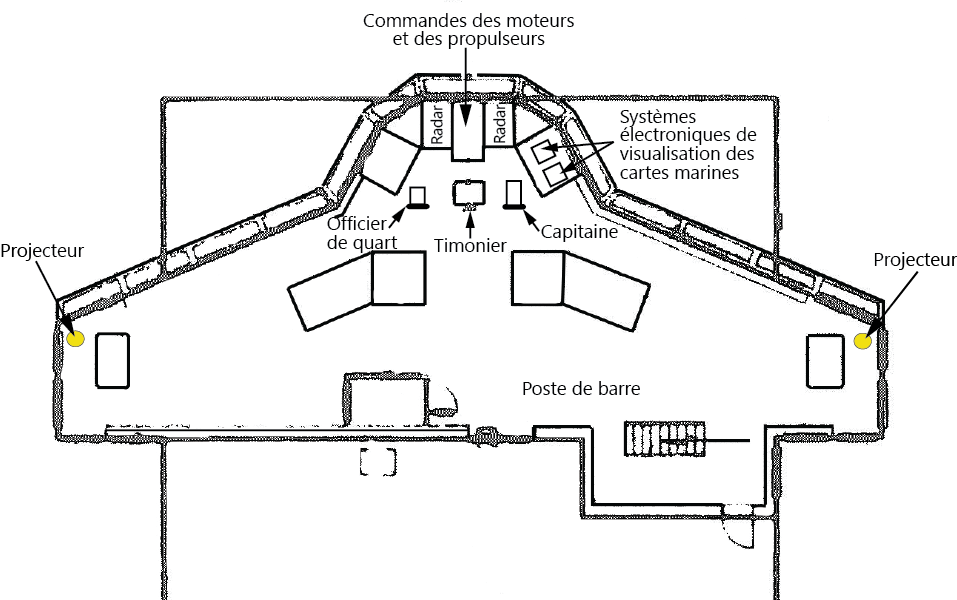 Commandes des moteurs et des propulseurs

Radar

Radar

Systèmes électroniques de visualisation des cartes marines

Officier de quart

Timonier

Capitaine

Projecteur

Projecteur

Poste de barre