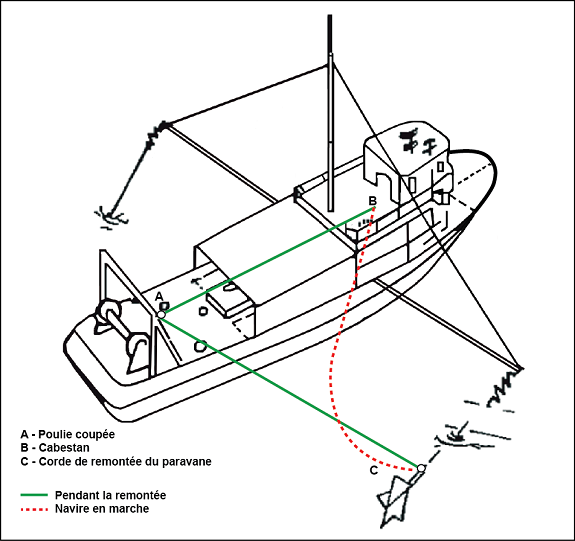 B

A

C

A - Poulie coupée
B - Cabestan
C - Corde de remontée du paravane

Pendant la remontée
Navire en marche