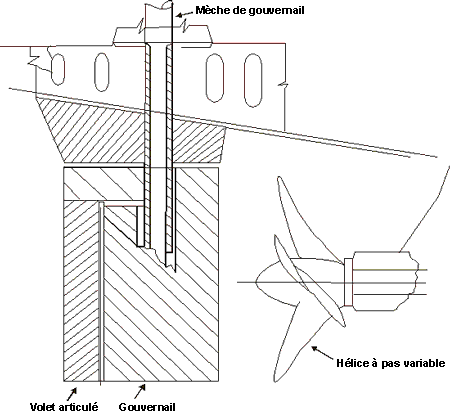 Mèche de gouvernail

Hélice à pas variable

Volet articulé

Gouvernail