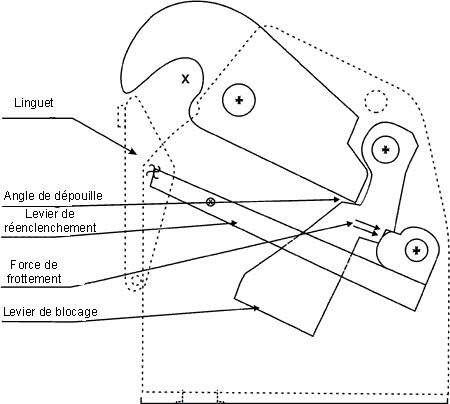 X

Linguet

Angle de dépouille

Levier de réenclenchement

Force de frottement

Levier de blocage