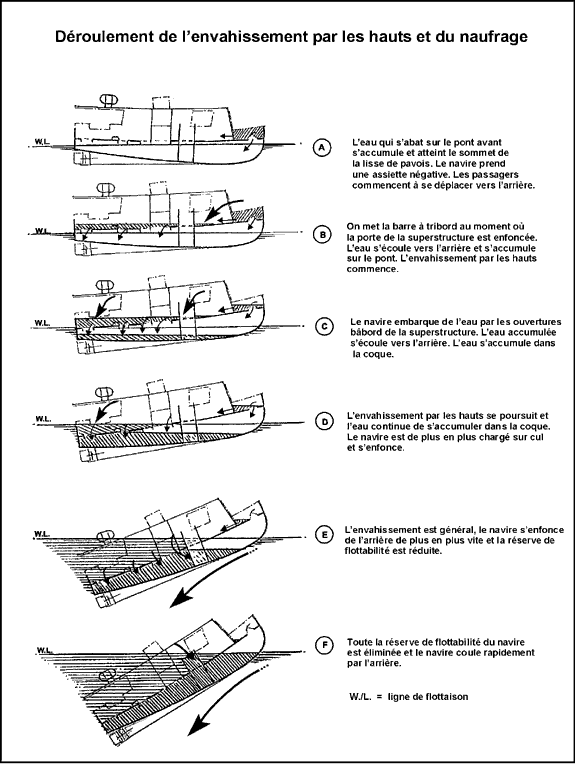 Déroulement de l'envahissement par les hauts et du naufrage

W.L.

A

L'eau qui s'abat sur le pont avant s'accumule et atteint le sommet de la lisse de pavois. Le navire prend une assiette négative. Les passagers commencent à se déplacer vers l'arrière.

W.L.

B

On met la barre à tribord au moment où la porte de la superstructure est enfoncée. L'eau s'écoule vers l'arrière et s'accumule sur le pont. L'envahissement par les hauts commence.

W.L.

C

Le navire embarque de l'eau par les ouvertures bâbord de la superstructure. L'eau accumulée s'écoule vers l'arrière. L'eau s'accumule dans la coque.

W.L.

D

L'envahissement par les hauts se poursuit et l'eau continue de s'accumuler dans la coque. Le navire est de plus en plus chargé sur cul et s'enfonce.

W.L.

E

L'envahissement est général, le navire s'enfonce de l'arrière de plus en plus vite et la réserve de flottabilité est réduite.

W.L.

F

Toute la réserve de flottabilité du navire est éliminée et le navire coule rapidement par l'arrière.

W./L. = ligne de flottaison