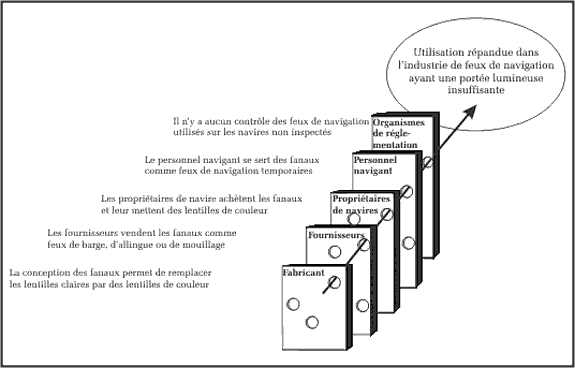 Utilisation répandue dans l'industrie de feux de navigation ayant une portée lumineuse insuffisante

Il n'y a aucun contrôle des feux de navigation utilisés sur les navires non inspectés

Organismes de réglementation

Le personnel navigant se sert des fanaux comme feux de navigation temporaires

Personnel navigant

Les propriétaires de navire achètent les fanaux et leur mettent des lentilles de couleur

Propriétaires de navires

Les fournisseurs vendent les fanaux comme feux de barge, d'allingue ou de mouillage

Fournisseurs

La conception des fanaux permet de remplacer les lentilles claires par des lentilles de couleur

Fabricant