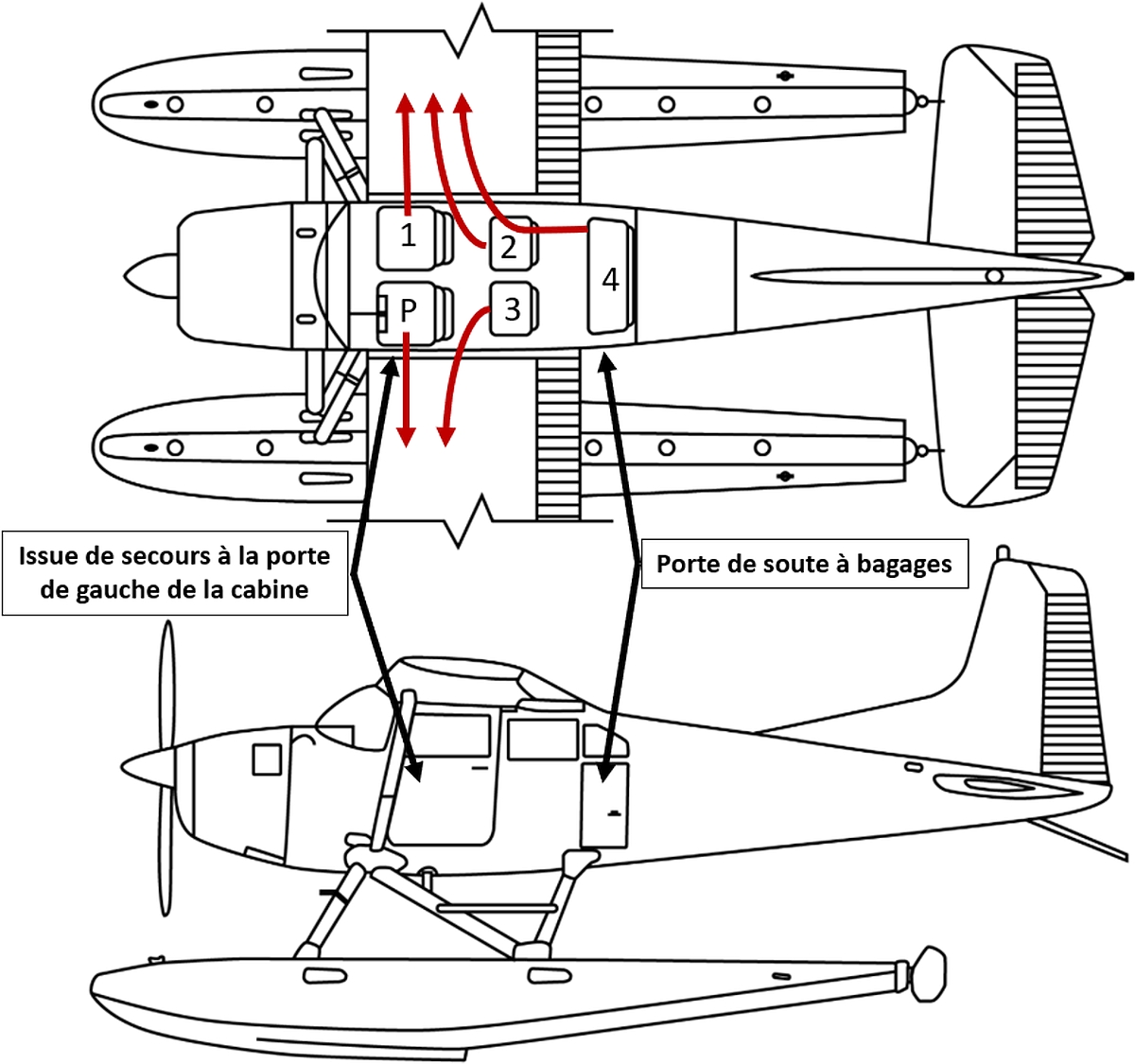 1

2

4

P

3

Issue de secours à la porte de gauche de la cabine

Porte de soute à bagages