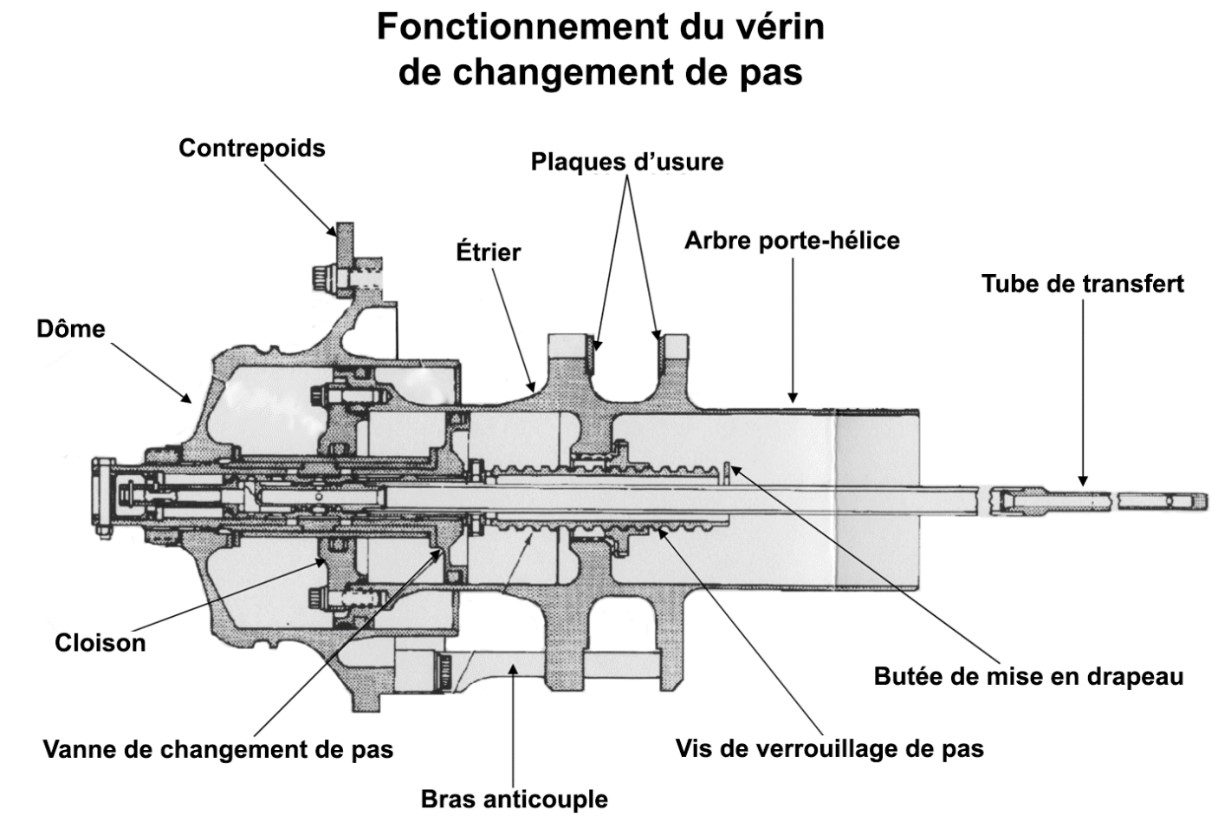 Fonctionnement du vérin de changement de pas

Contrepoids

Plaques d'usure

Étrier

Arbre porte-hélice

Tube de transfert

Dôme

Cloison

Butée de mise en drapeau

Vanne de changement de pas

Vis de verrouillage de pas

Bras anticouple