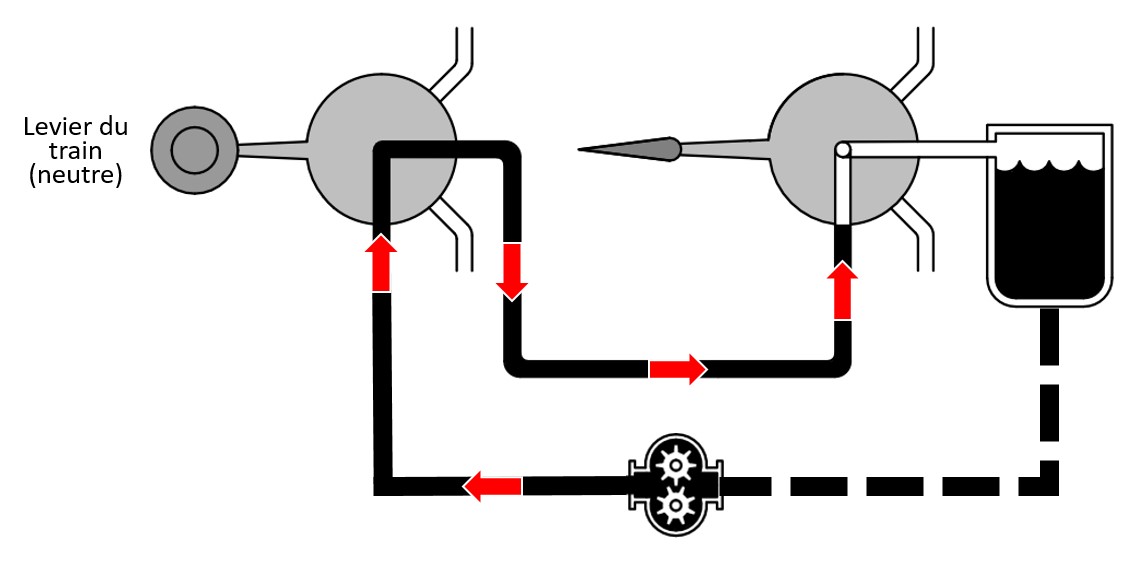 Levier du train (neutre)