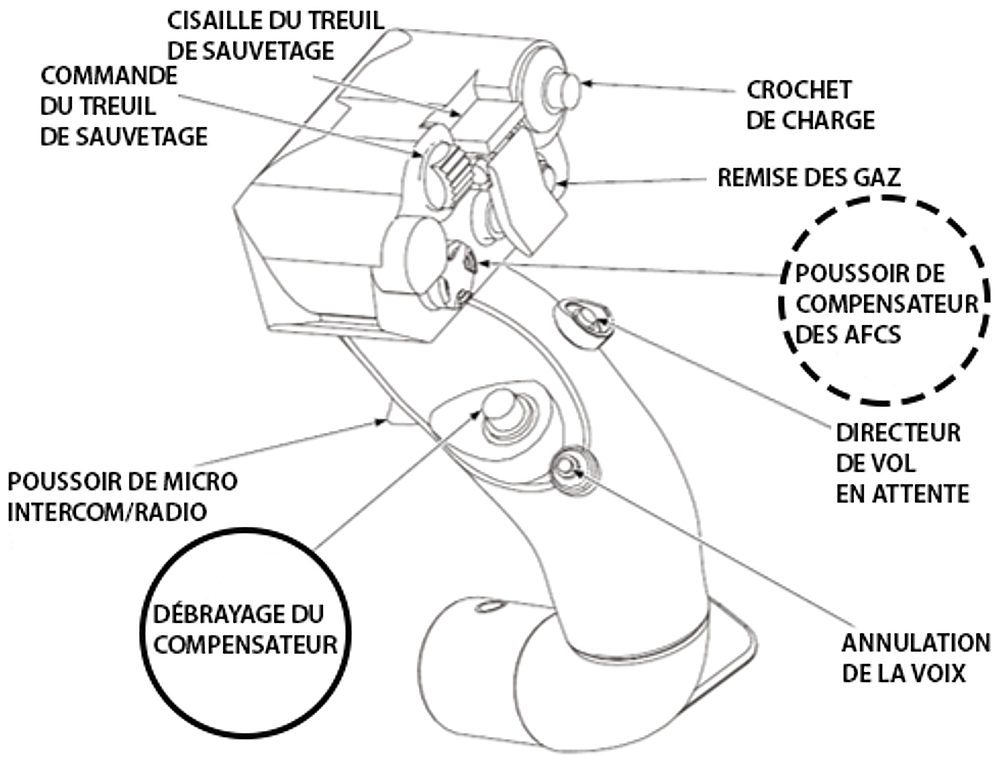 CISAILLE DU TREUIL DE SAUVETAGE

COMMANDE DU TREUIL DE SAUVETAGE

CROCHET DE CHARGE

REMISE DES GAZ

POUSSOIR DE COMPENSATEUR DES AFCS

DIRECTEUR DE VOL EN ATTENTE

POUSSOIR DE MICRO INTERCOM/RADIO

DÉBRAYAGE DU COMPENSATEUR

ANNULATION DE LA VOIX