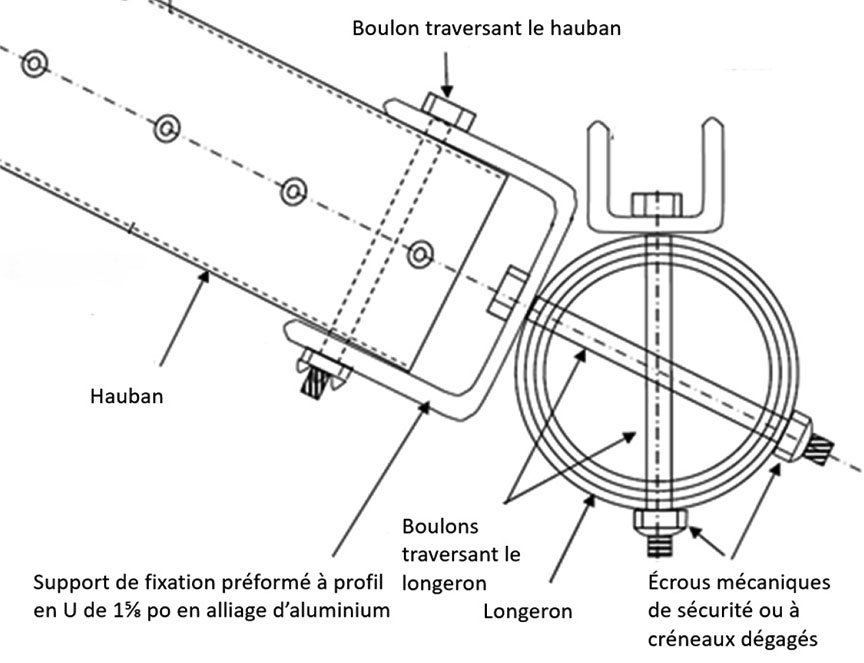 Boulon traversant le hauban

Hauban

Boulons traversant le longeron

Support de fixation préformé à profil en U de 1⅝ po en alliage d'aluminium

Longeron

Écrous mécaniques de sécurité ou à créneaux dégagés