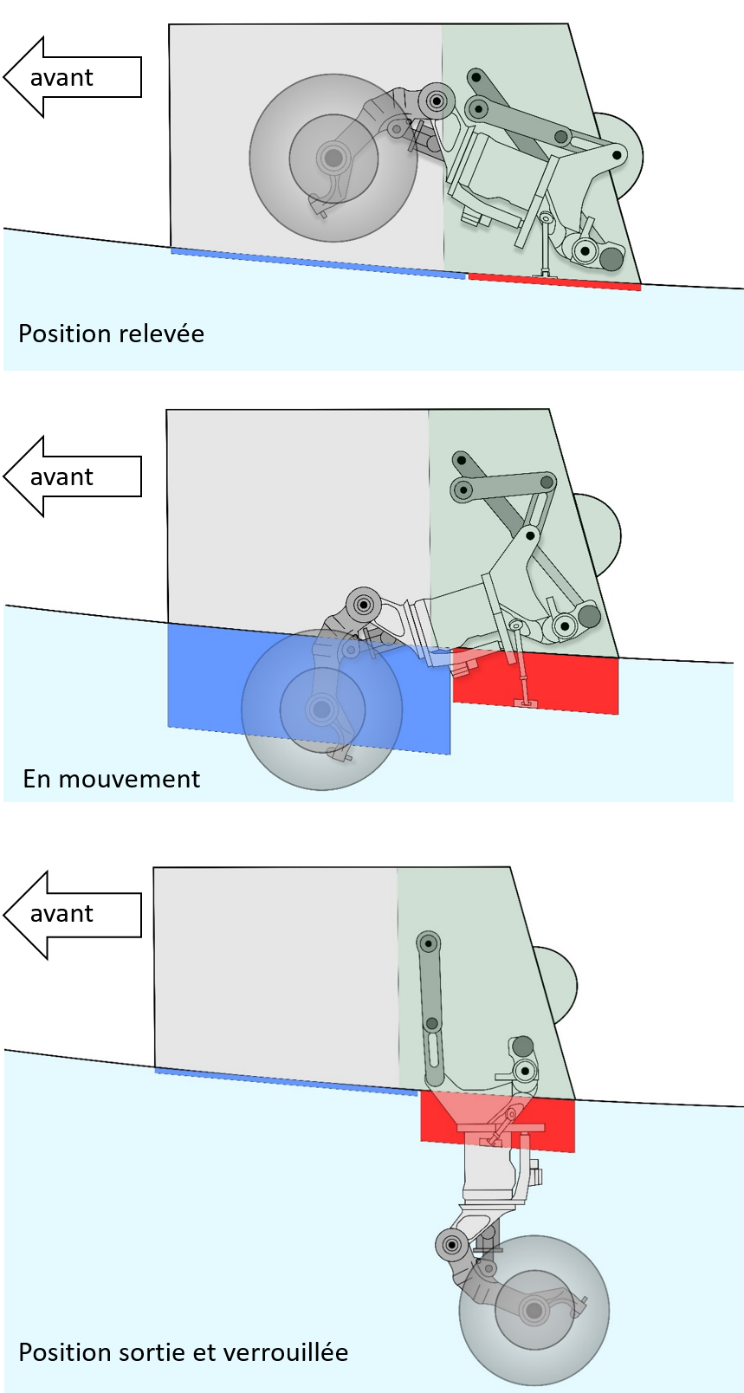 avant

Position relevée

avant

En mouvement

avant

Position sortie et verrouillée