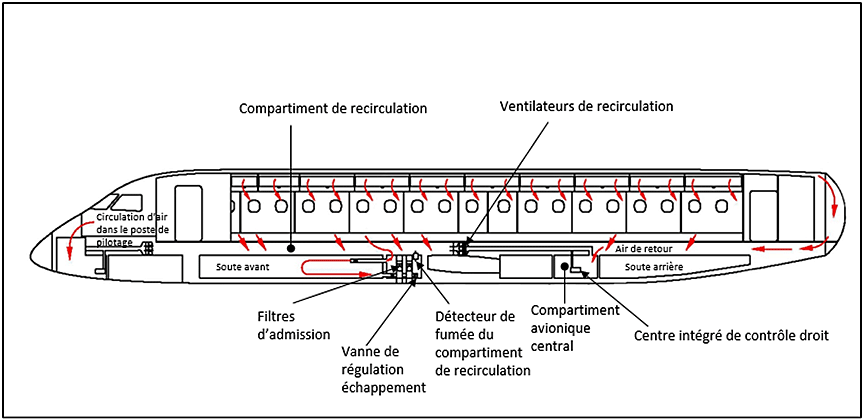 Compartiment de recirculation

Ventilateurs de recirculation

Circulation d'air dans le poste de pilotage

Soute avant

Air de retour

Soute arrière

Filtres d'admission

Vanne de régulation échappement

Détecteur de fumée du compartiment de recirculation

Compartiment avionique central

Centre intégré de contrôle droit