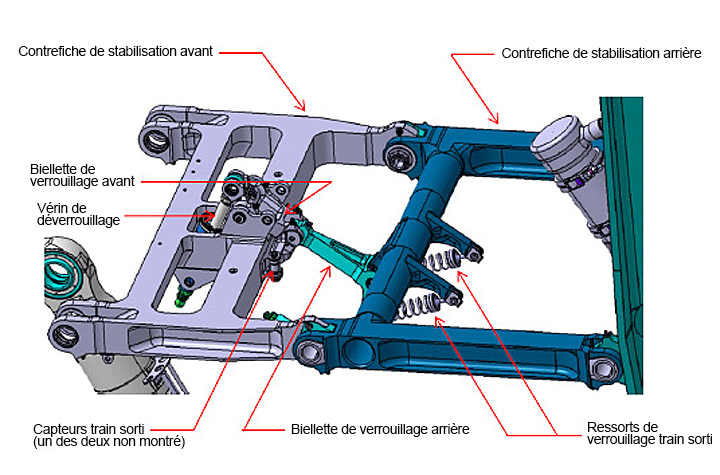 Contrefiche de stabilisation avant

Contrefiche de stabilisation arrière

Biellette de verrouillage avant

Vérin de déverrouillage

Capteurs train sorti (un des deux non montré)

Biellette de verrouillage arrière

Ressorts de verrouillage train sorti