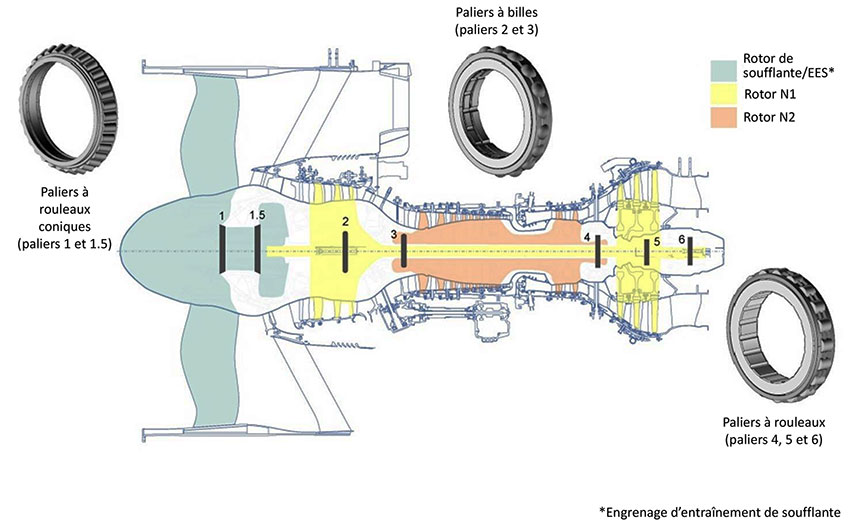 Paliers à billes
(paliers 2 et 3)

Rotor de soufflante/EES*

Rotor N1

Rotor N2

Paliers à rouleaux coniques
(paliers 1 et 1.5)

1

1.5

2

3

4

5

6

Paliers à rouleaux
(paliers 4, 5 et 6)

*Engrenage d'entraînement de soufflante