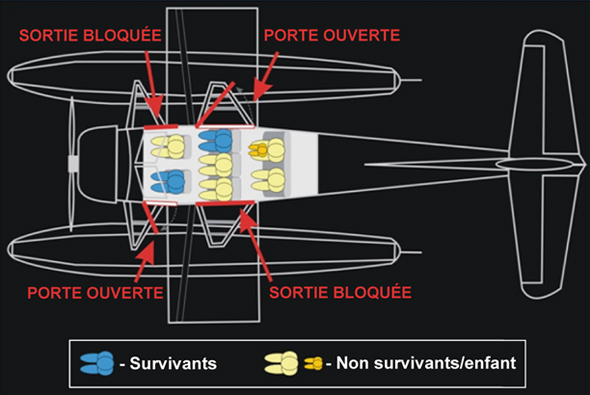 SORTIE BLOQUÉE

PORTE OUVERTE

PORTE OUVERTE

SORTIE BLOQUÉE

- Survivants

- Non survivants/enfant