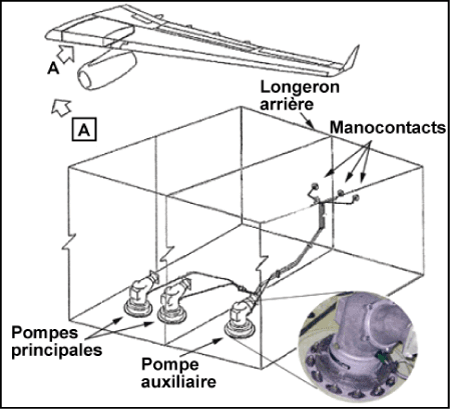 A

A

Longeron arrière

Manocontacts

Pompes principales

Pompe auxiliaire