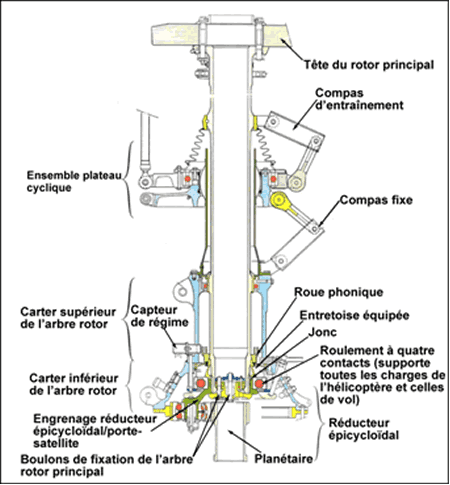 Tête du rotor principal

Compas d'entraînement

Ensemble plateau cyclique

Compas fixe

Roue phonique

Carter supérieur de l'arbre rotor

Capteur de régime

Entretoise équipée

Jonc

Roulement à quatre contacts (supporte toutes les charges de l'hélicoptère et celles de vol)

Carter inférieur de l'arbre rotor

Engrenage réducteur épicycloïdal/porte-satellite

Réducteur épicycloïdal

Boulons de fixation de l'arbre rotor principal

Planétaire