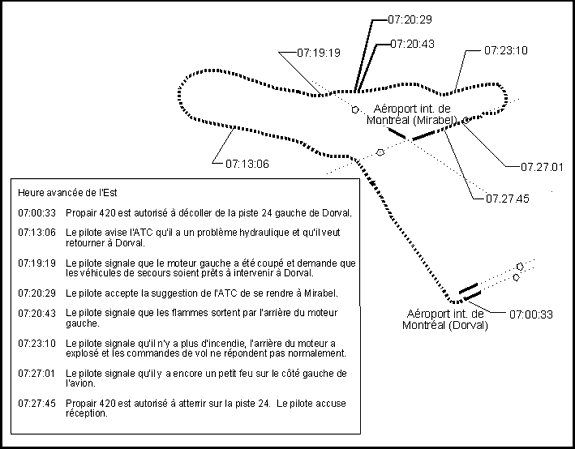 07:20:29
07:20:43
07:19:19
07:23:10
Aéroport int. de Montréal (Mirabel)
07:13:06
07.27.01
07.27.45
Aéroport int. de Montréal (Dorval)
07:00:33

Heure avancée de l'Est

07:00:33 Propair 420 est autorisé à décoller de la piste 24 gauche de Dorval.

07:13:06 Le pilote avise l'ATC qu'il a un problème hydraulique et qu'il veut retourner à Dorval.

07:19:19 Le pilote signale que le moteur gauche a été coupé et demande que les véhicules de secours soient prêts à intervenir à Dorval.

07:20:29 Le pilote accepte la suggestion de l'ATC de se rendre à Mirabel.

07:20:43 Le pilote signale que les flammes sortent par l'arrière du moteur gauche.

07:23:10 Le pilote signale qu'il n'y a plus d'incendie, l'arrière du moteur a explosé et les commandes de vol ne répondent pas normalement.

07:27:01 Le pilote signale qu'il y a encore un petit feu sur le côté gauche de l'avion.

07:27:45 Propair 420 est autorisé à atterrir sur la piste 24. Le pilote accuse réception.