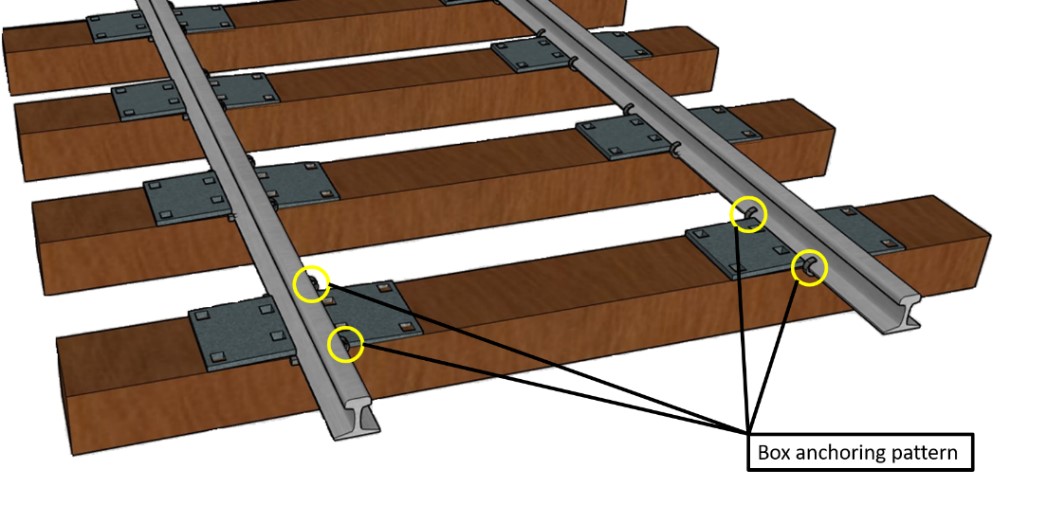 Box anchoring pattern