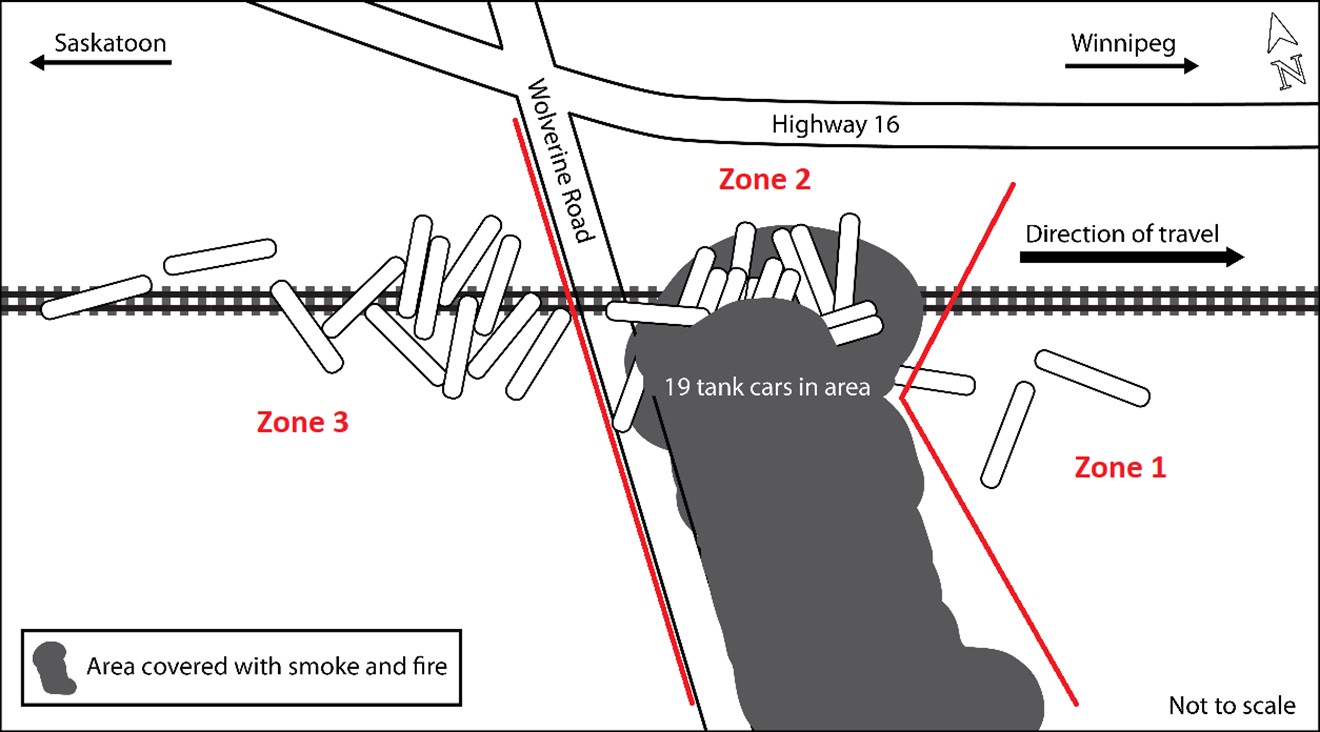 Saskatoon

Winnipeg

N

Wolverine Road

Highway 16

Zone 2

Direction of travel

19 tank cars in area

Zone 3

Zone 1

Area covered with smoke and fire

Not to scale