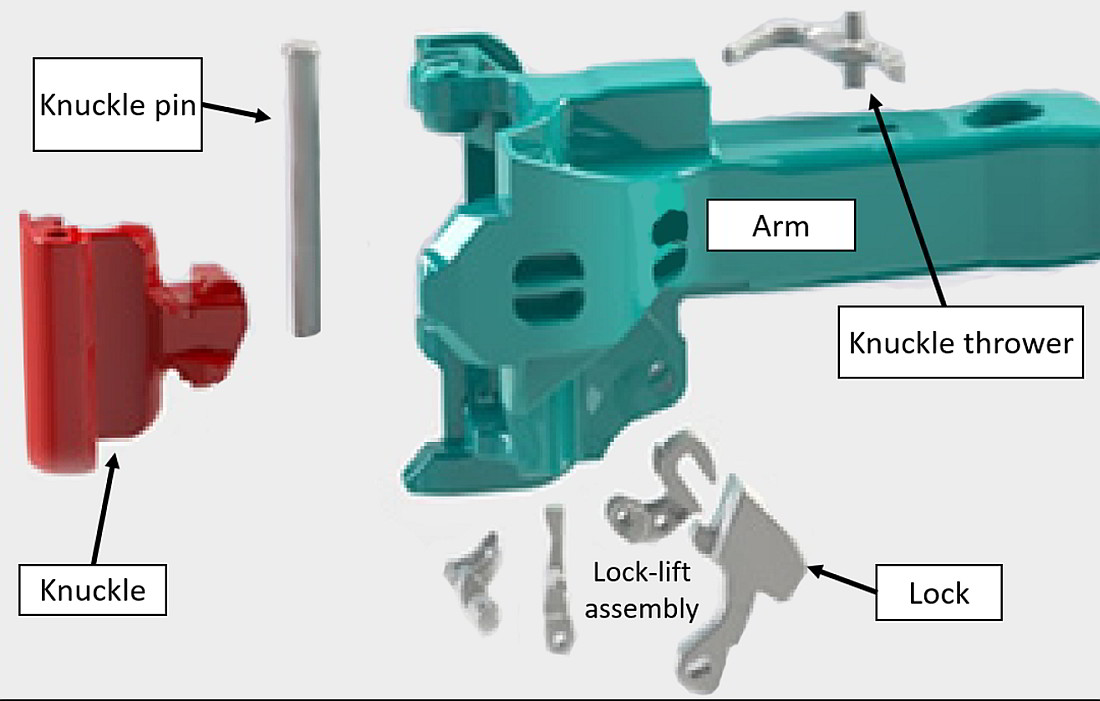 Knuckle pin

Arm

Knuckle thrower

Knuckle

Lock-lift assembly

Lock