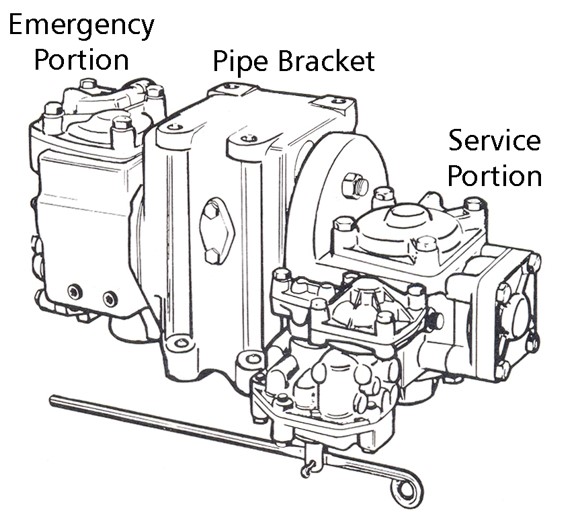 Emergency Portion

Pipe Bracket

Service Portion