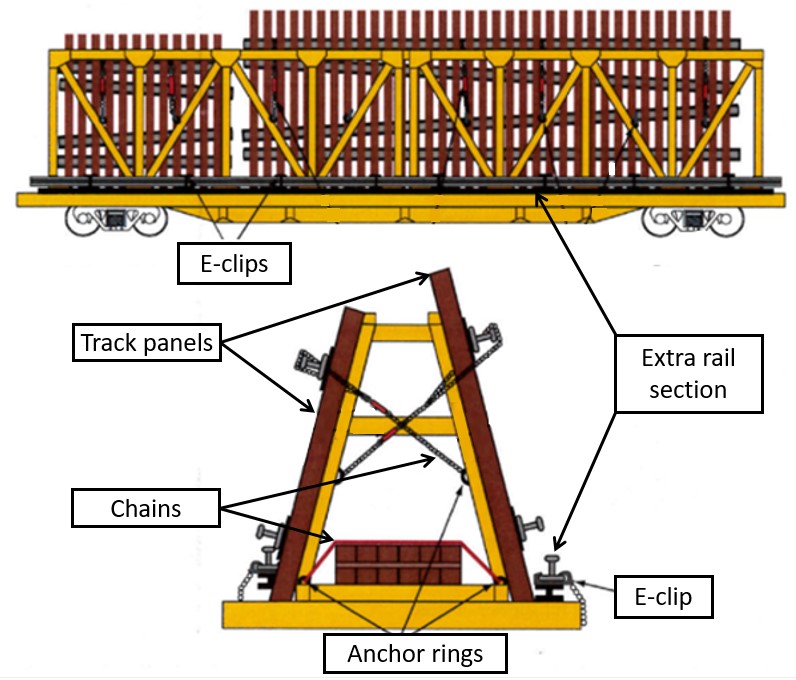 E-clips

Track panels

Extra rail section

Chains

E-clip

Anchor rings