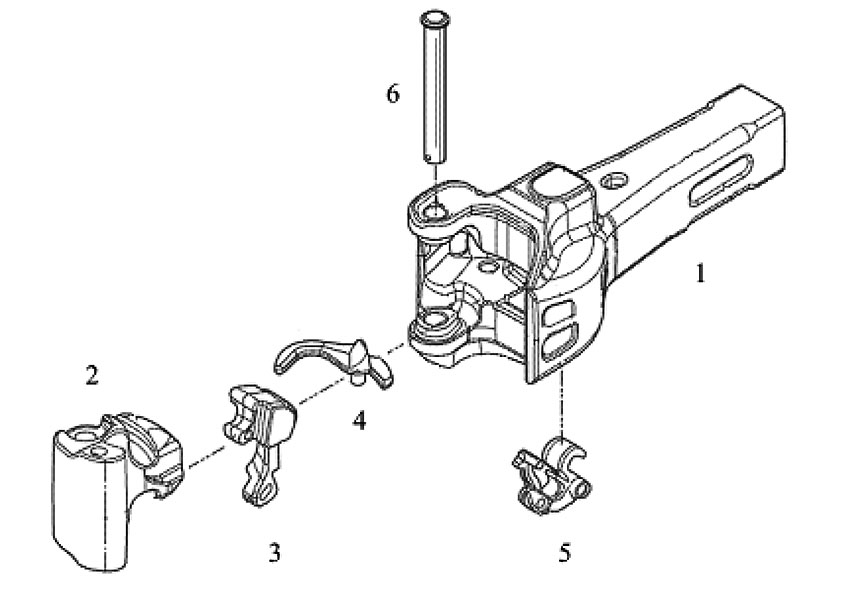 6

1

2

4

3

5