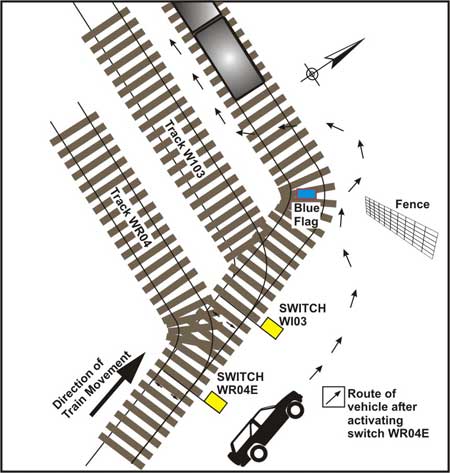 Track W103

Track WR04

Blue Flag

Fence

SWITCH WI03

SWITCH WR04E

Direction of Train Movement

Route of vehicle after activating switch WR04E