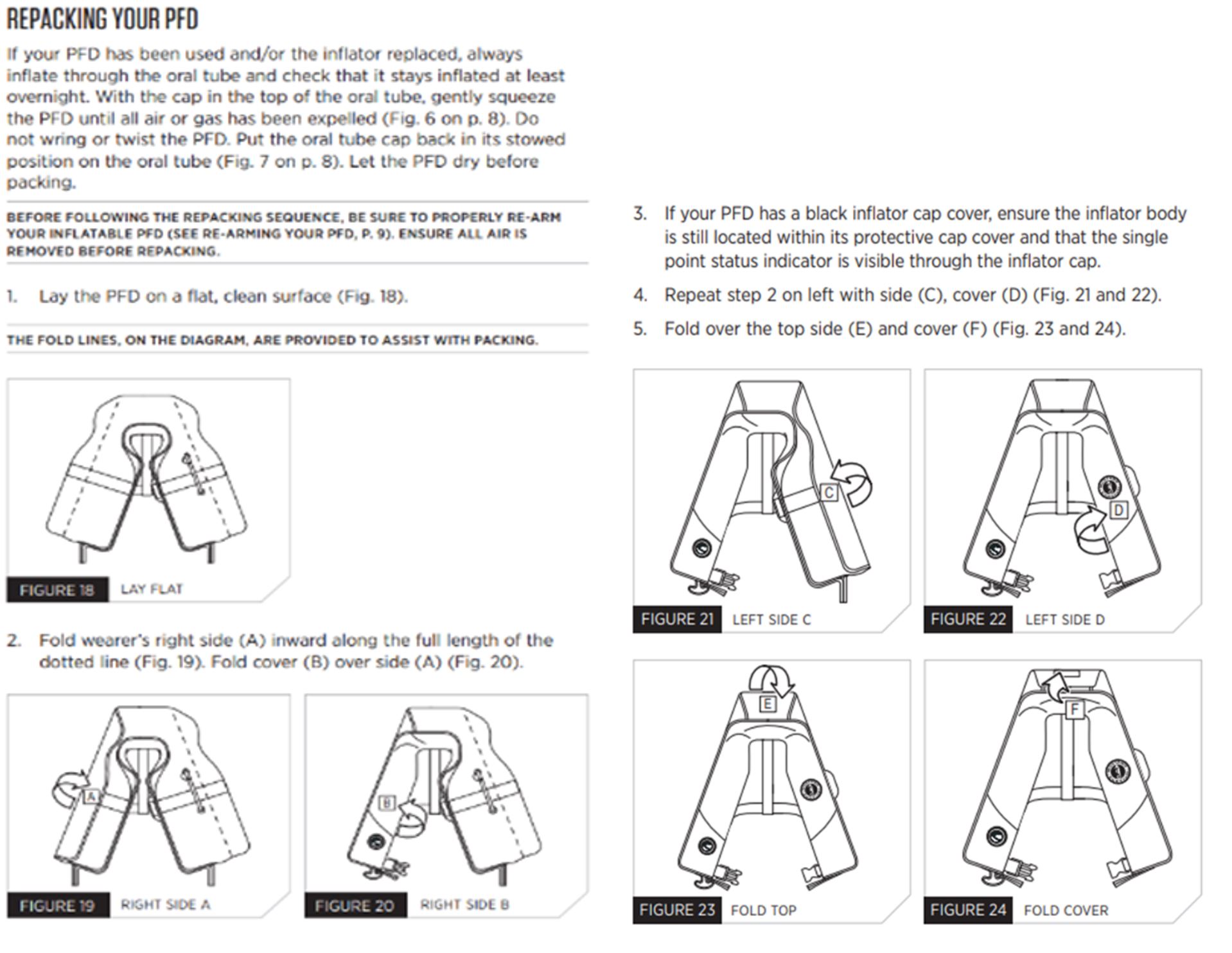 REPACKING YOUR PFD

If your PFD has been used and/or the inflator replaced, always inflate through the oral tube and check that it stays inflated at least overnight. With the cap in the top of the oral tube, gently squeeze the PFD until all air or gas has been expelled (Fig. 6 on p. 8). Do not wring or twist the PFD. Put the oral tube cap back in its stowed position on the oral tube (Fig. 7 on p. 8). Let the PFD dry before packing.

BEFORE FOLLOWING THE REPACKING SEQUENCE, BE SURE TO PROPERLY RE-ARM YOUR INFLATABLE PFD (SEE RE-ARMING YOUR PFD, P. 9). ENSURE ALL AIR IS REMOVED BEFORE REPACKING.

1. Lay the PFD on a flat, clean surface (Fig. 18).

THE FOLD LINES, ON THE DIAGRAM, ARE PROVIDED TO ASSIST WITH PACKING.

FIGURE 18 LAY FLAT

2. Fold wearer's right side (A) inward along the full length of the dotted line (Fig. 19). Fold cover (B) over side (A) (Fig. 20).

A

FIGURE 19 RIGHT SIDE A

B

FIGURE 20 RIGHT SIDE B

3. If your PFD has a black inflator cap cover, ensure the inflator body is still located within its protective cap cover and that the single point status indicator is visible through the inflator cap.

4. Repeat step 2 on left with side (C), cover (D) (Fig. 21 and 22).

5. Fold over the top side (E) and cover (F) (Fig. 23 and 24).

C

FIGURE 21 LEFT SIDE C

D

FIGURE 22 LEFT SIDE D

E

FIGURE 23 FOLD TOP

F

FIGURE 24 FOLD COVER