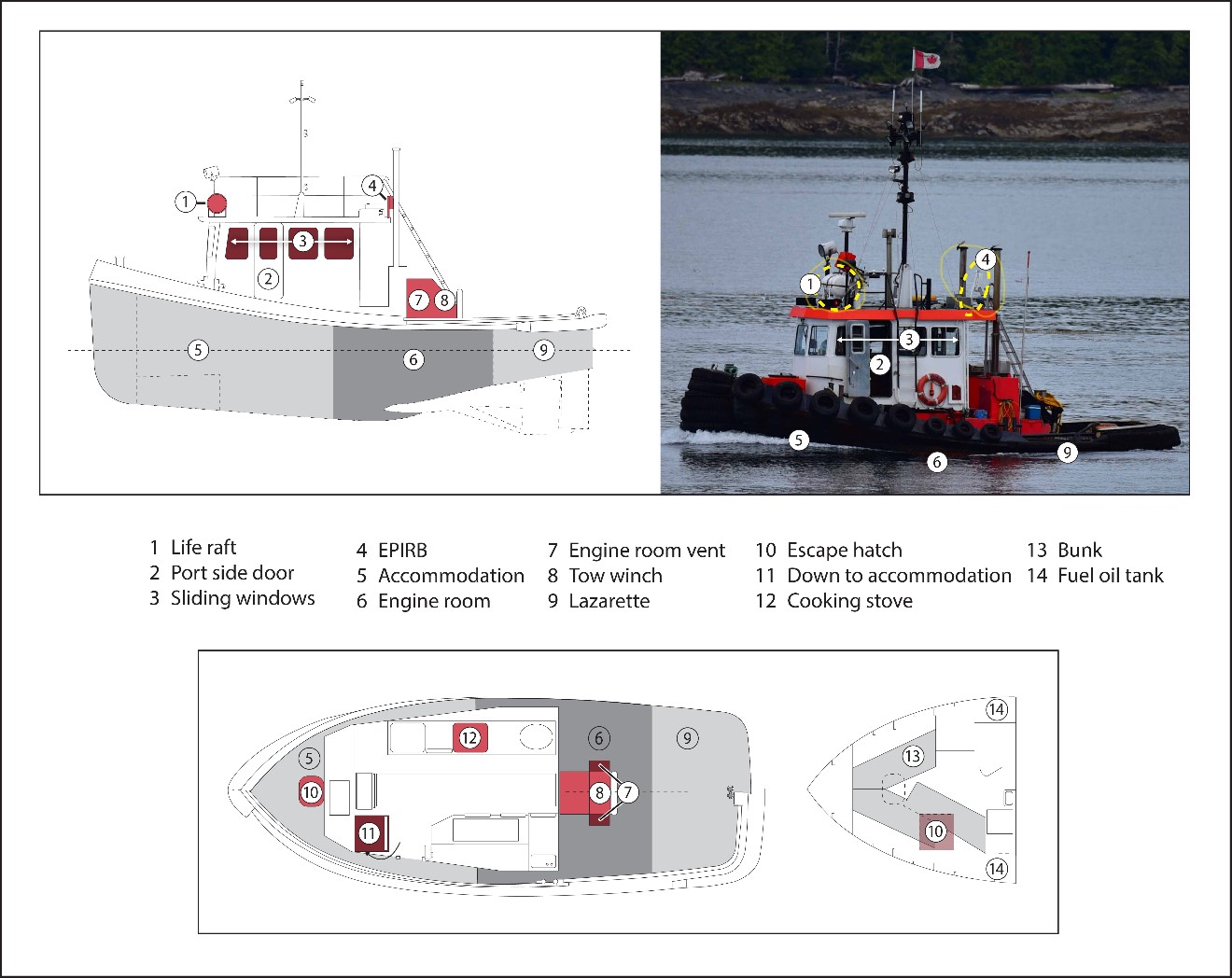 1
4
3
2
7 8
5
6
9

1
4
3
2
5
6
9

1 Life raft
2 Port side door
3 Sliding windows

4 EPIRB
5 Accommodation
6 Engine room

7 Engine room vent
8 Tow winch
9 Lazarette

10 Escape hatch
11 Down to accommodation
12 Cooking stove

13 Bunk
14 Fuel oil tank

12
6
9
5
10
8
7
11

14
13
10
14