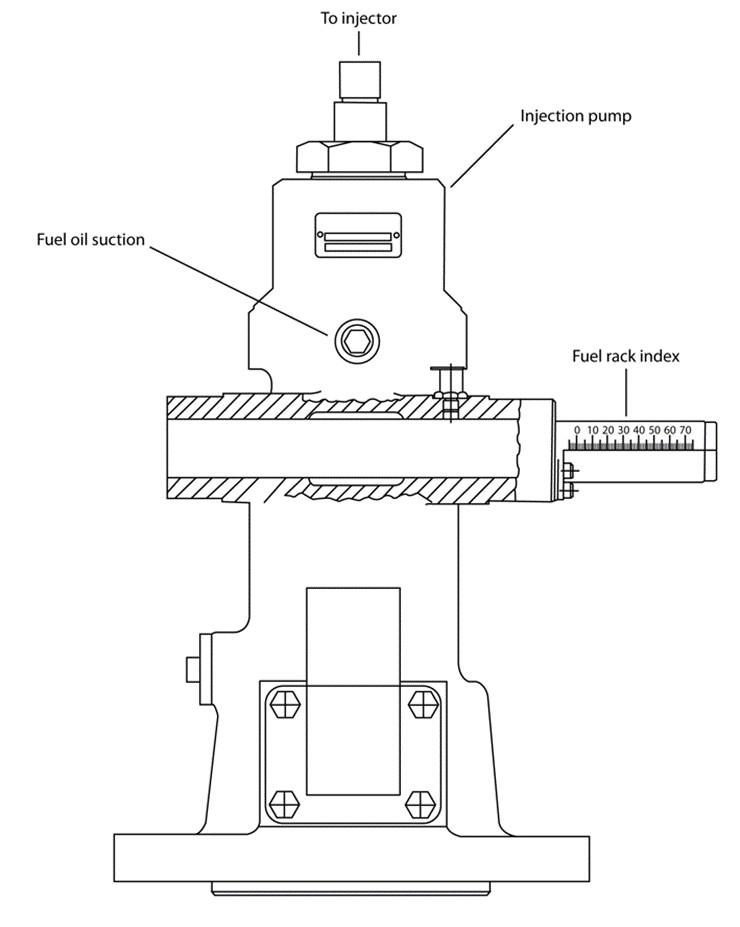 To injector

Injection pump

Fuel oil suction

Fuel rack index

0 10 20 30 40 50 60 70