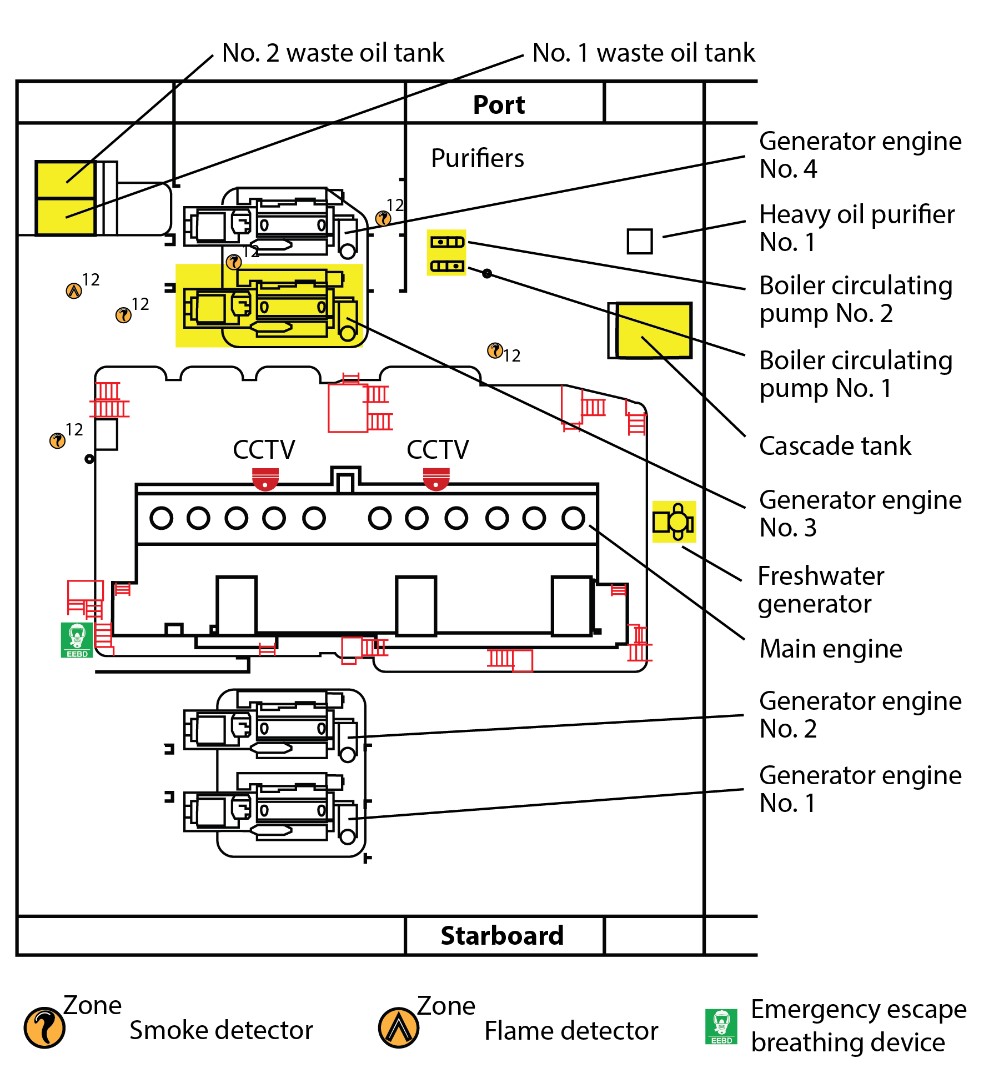 No. 2 waste oil tank

No. 1 waste oil tank

Port

Purifiers

Generator engine No. 4

Heavy oil purifier No. 1

Boiler circulating pump No. 2

Boiler circulating pump No. 1

Cascade tank

Generator engine No. 3

Freshwater generator

Main engine

Generator engine No. 2

Generator engine No. 1

12

12

12

12

12

12

CCTV

CCTV

EEBD

Starboard

Zone
Smoke detector

Zone
Flame detector

EEBD
Emergency escape breathing device