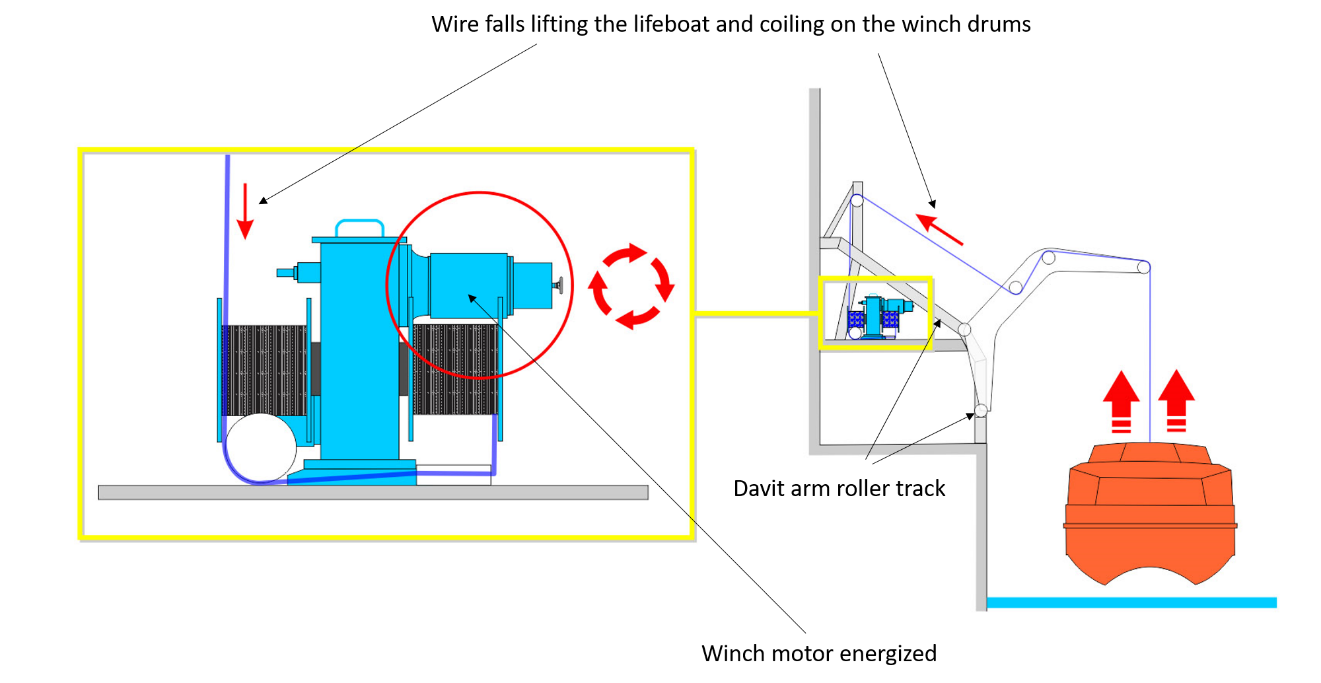 Wire falls lifting the lifeboat and coiling on the winch drums

Davit arm roller track

Winch motor energized