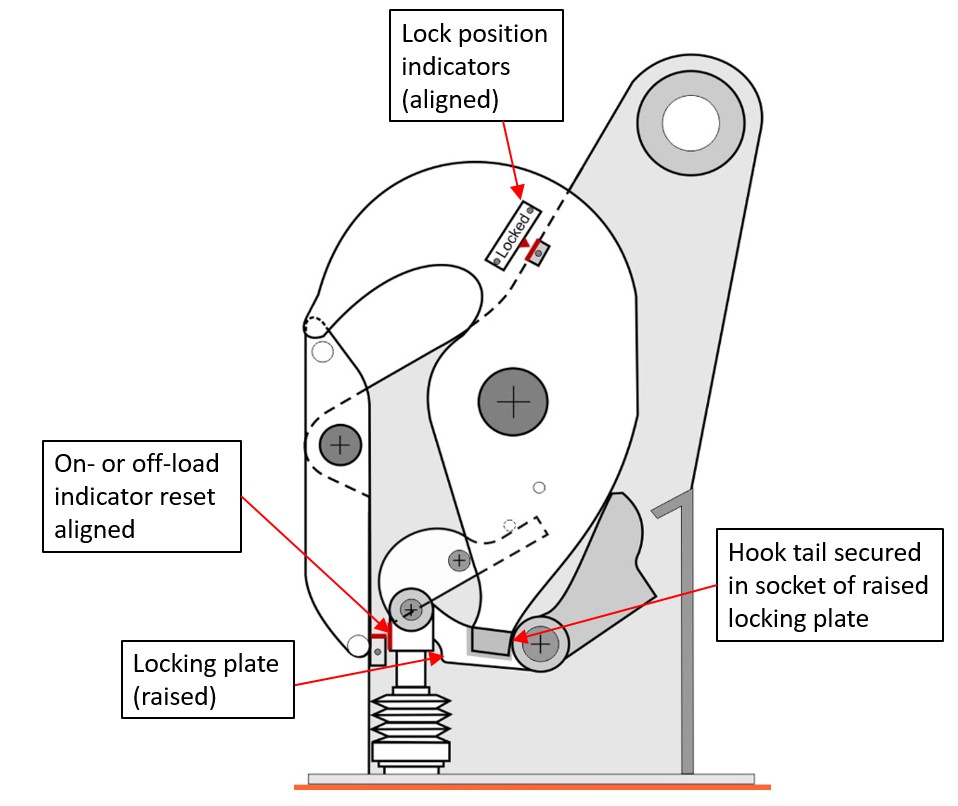 Lock position indicators (aligned)

Locked

On- or off-load indicator reset aligned

Hook tail secured in socket of raised locking plate

Locking plate (raised)