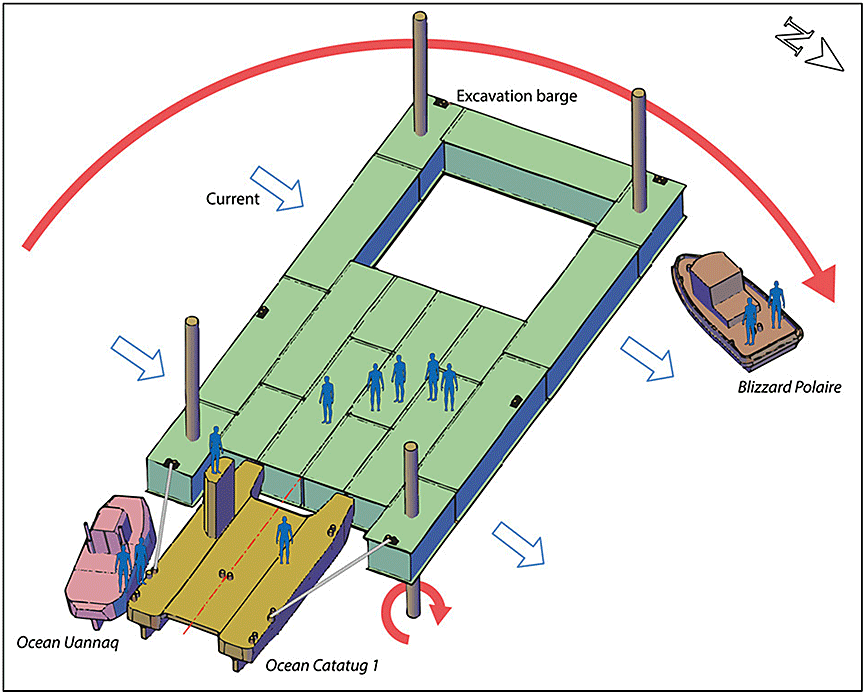 N

Excavation barge

Current

Blizzard Polaire

Ocean Uannaq

Ocean Catatug 1