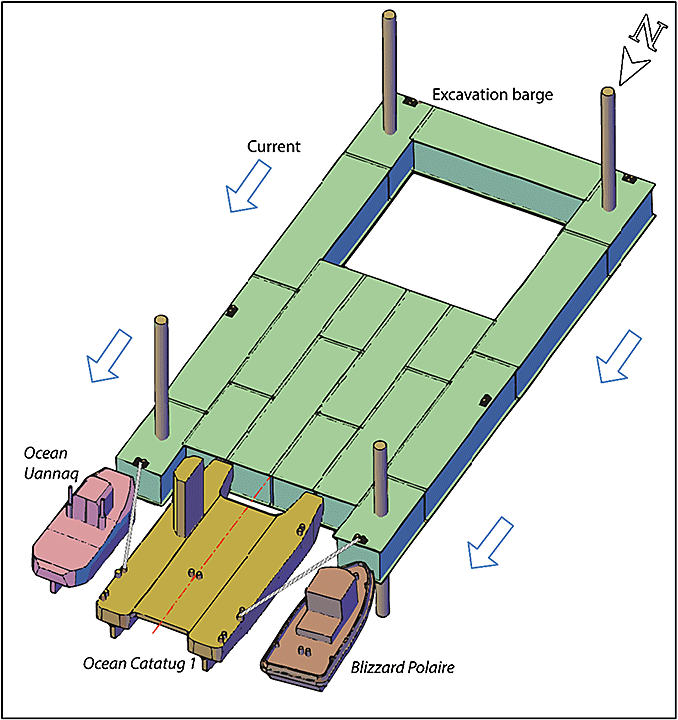 N

Excavation barge

Current

Ocean Uannaq

Ocean Catatug 1

Blizzard Polaire