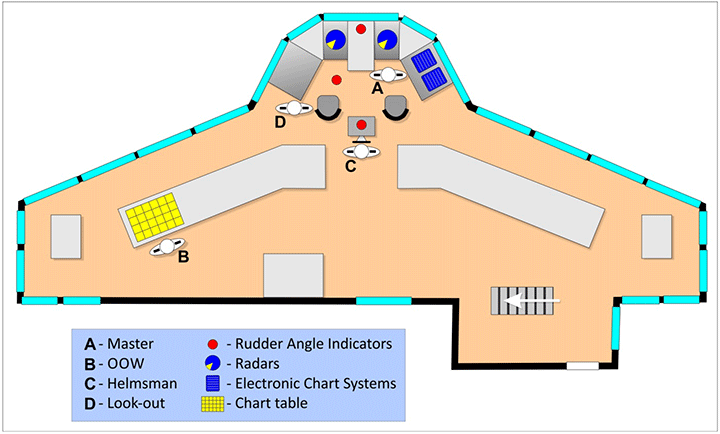 A
D
C
B

A - Master
B - OOW
C - Helmsman
D - Look-out
- Rudder Angle Indicators
- Radars
- Electronic Chart Systems
- Chart table