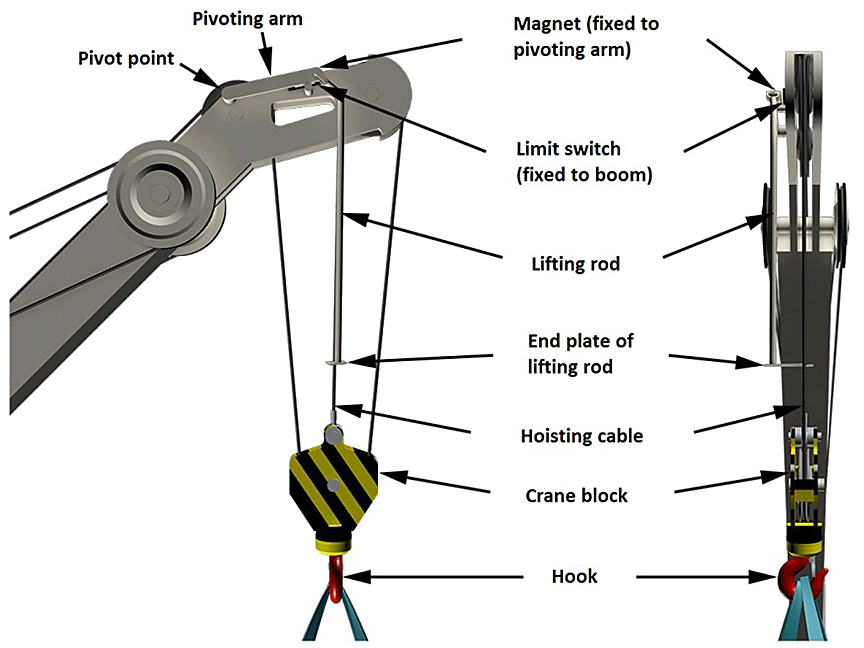 Pivoting arm

Pivot point

Magnet (fixed to pivoting arm)

Limit switch (fixed to boom)

Lifting rod

End plate of lifting rod

Hoisting cable

Crane block

Hook