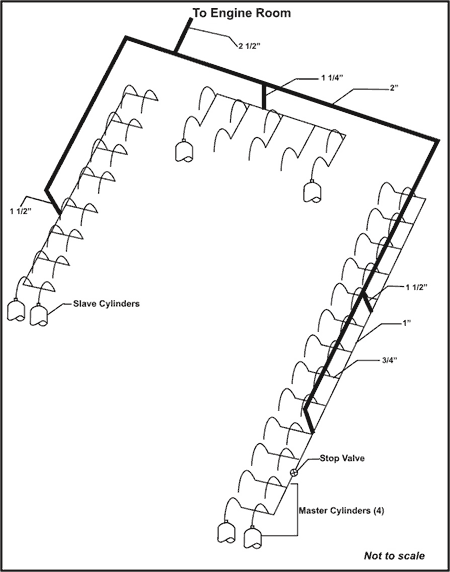 To Engine Room

2 1/2"

1 1/4"

2"

1 1/2"

Slave Cylinders

1 1/2"

1"

3/4"

Stop Valve

Master Cylinders (4)

Not to scale