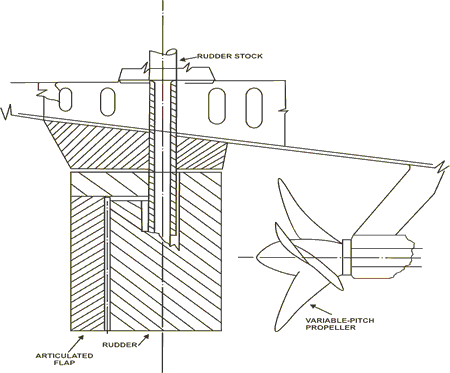 RUDDER STOCK

VARIABLE-PITCH PROPELLER

RUDDER

ARTICULATED FLAP