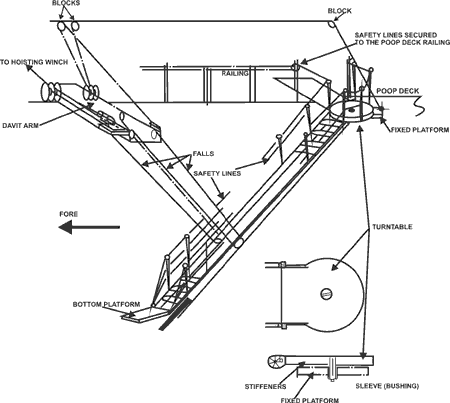 BLOCKS

BLOCK

SAFETY LINES SECURED TO THE POOP DECK RAILING

TO HOISTING WINCH

RAILING

POOP DECK

DAVIT ARM

FIXED PLATFORM

FALLS

SAFETY LINES

FORE

TURNTABLE

BOTTOM PLATFORM

STIFFENERS

SLEEVE (BUSHING)

FIXED PLATFORM